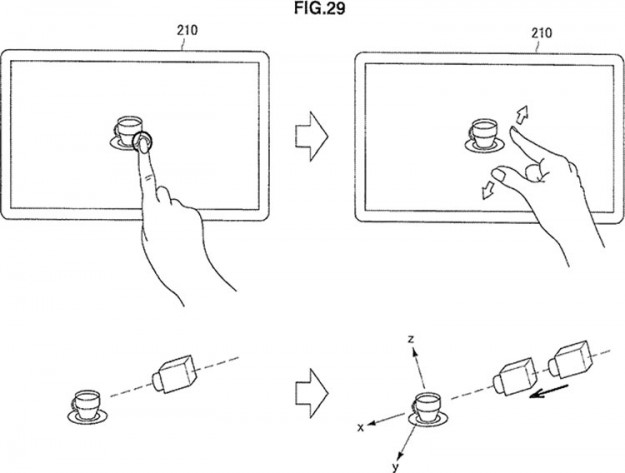 FIG.29

210

210

z

x

y