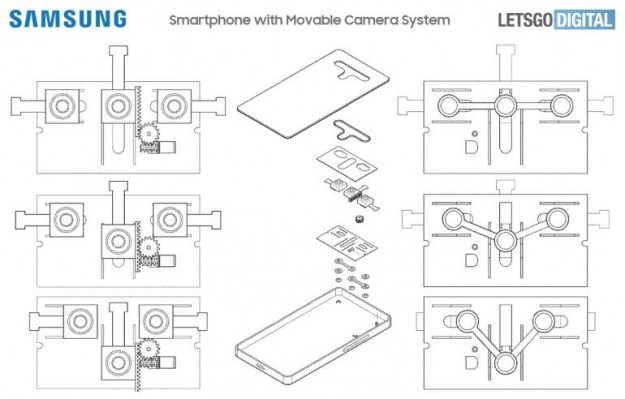 SAMSUNG

Smartphone with Movable Camera System

LETSGO DIGITAL