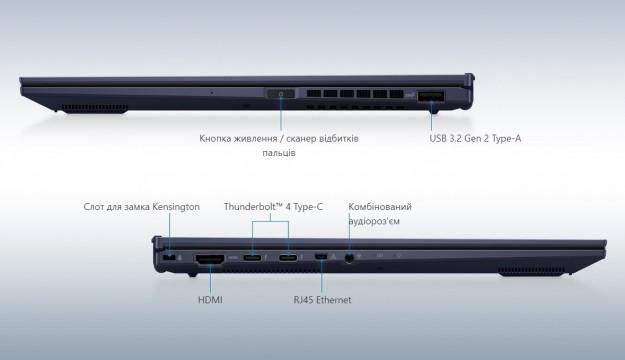 Кнопка живлення / сканер відбитків пальців

USB 3.2 Gen 2 Type-A

Слот для замка Kensington

Thunderbolt™ 4 Type-C

Комбінований аудіороз'єм

HDMI

RJ45 Ethernet